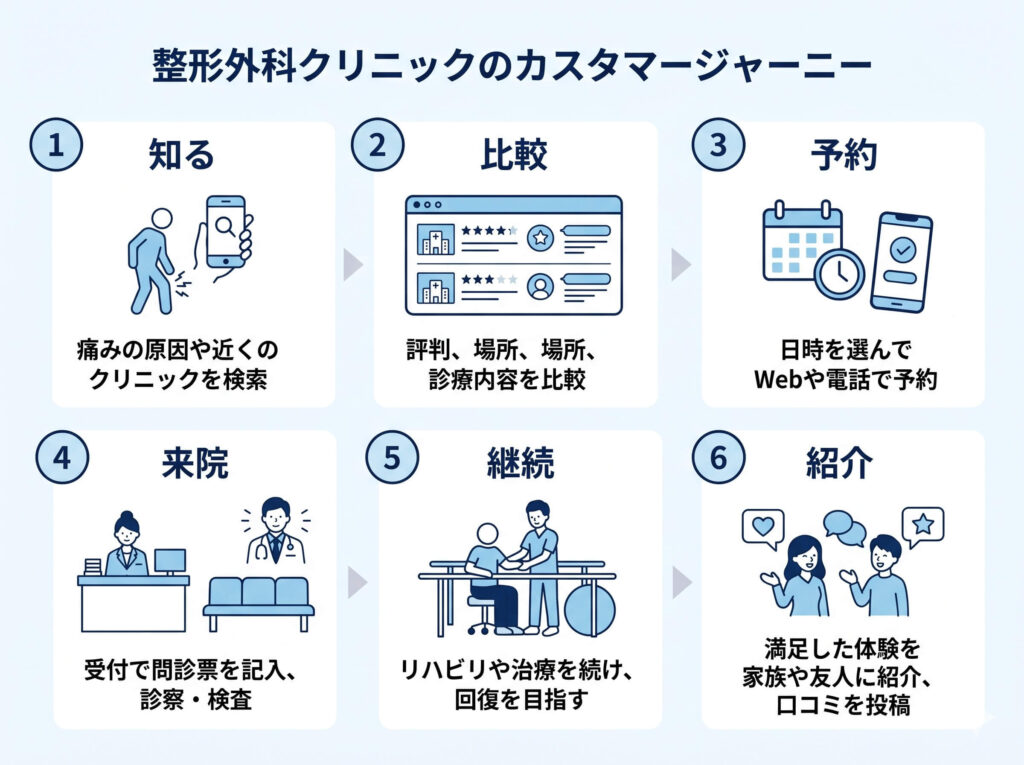 整形外科クリニックのカスタマージャーニー

1 知る

痛みの原因や近くのクリニックを検索

2 比較

評判、場所、場所、診療内容を比較

3 予約

日時を選んでWebや電話で予約

4 来院

受付で問診票を記入、診察・検査

5 継続

リハビリや治療を続け、回復を目指す

6 紹介

満足した体験を家族や友人に紹介、口コミを投稿