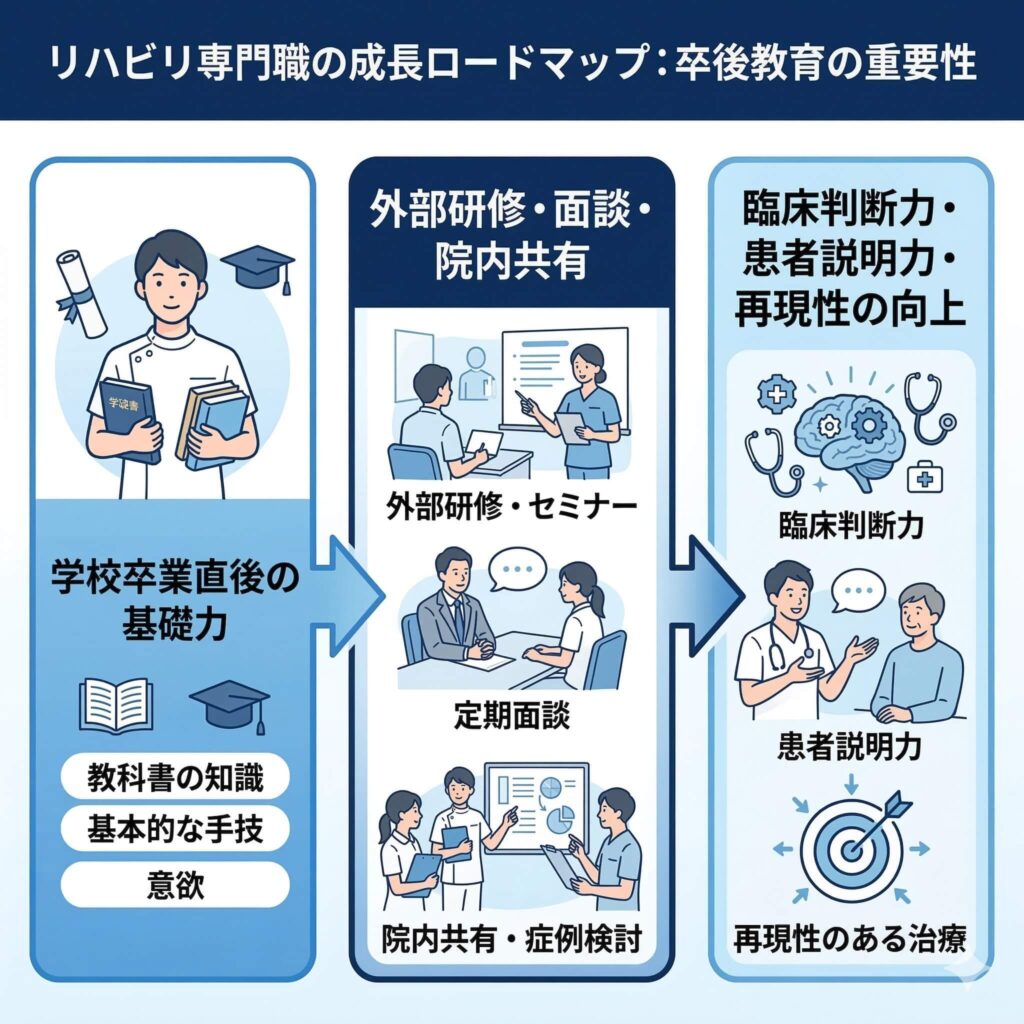 リハビリ専門職の成長ロードマップ：卒後教育の重要性

学読書

学校卒業直後の基礎力

教科書の知識
基本的な手技
意欲

外部研修・面談・院内共有

外部研修・セミナー

定期面談

院内共有・症例検討

臨床判断力・患者説明力・再現性の向上

臨床判断力

患者説明力

再現性のある治療